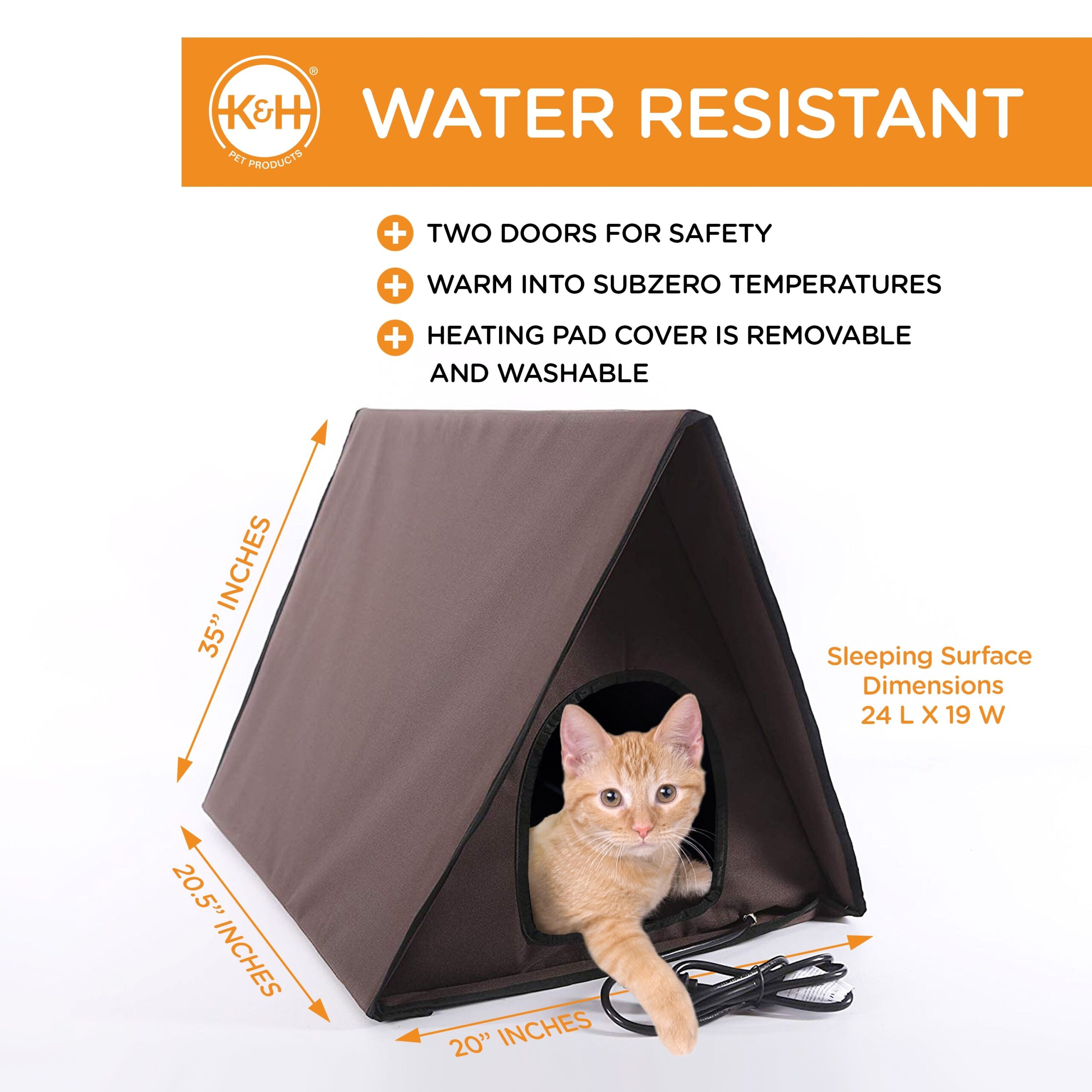 K&H®
PET PRODUCTS

WATER RESISTANT

TWO DOORS FOR SAFETY

WARM INTO SUBZERO TEMPERATURES

HEATING PAD COVER IS REMOVABLE AND WASHABLE

35" INCHES

Sleeping Surface Dimensions 24 L X 19 W

20.5" INCHES

20" INCHES