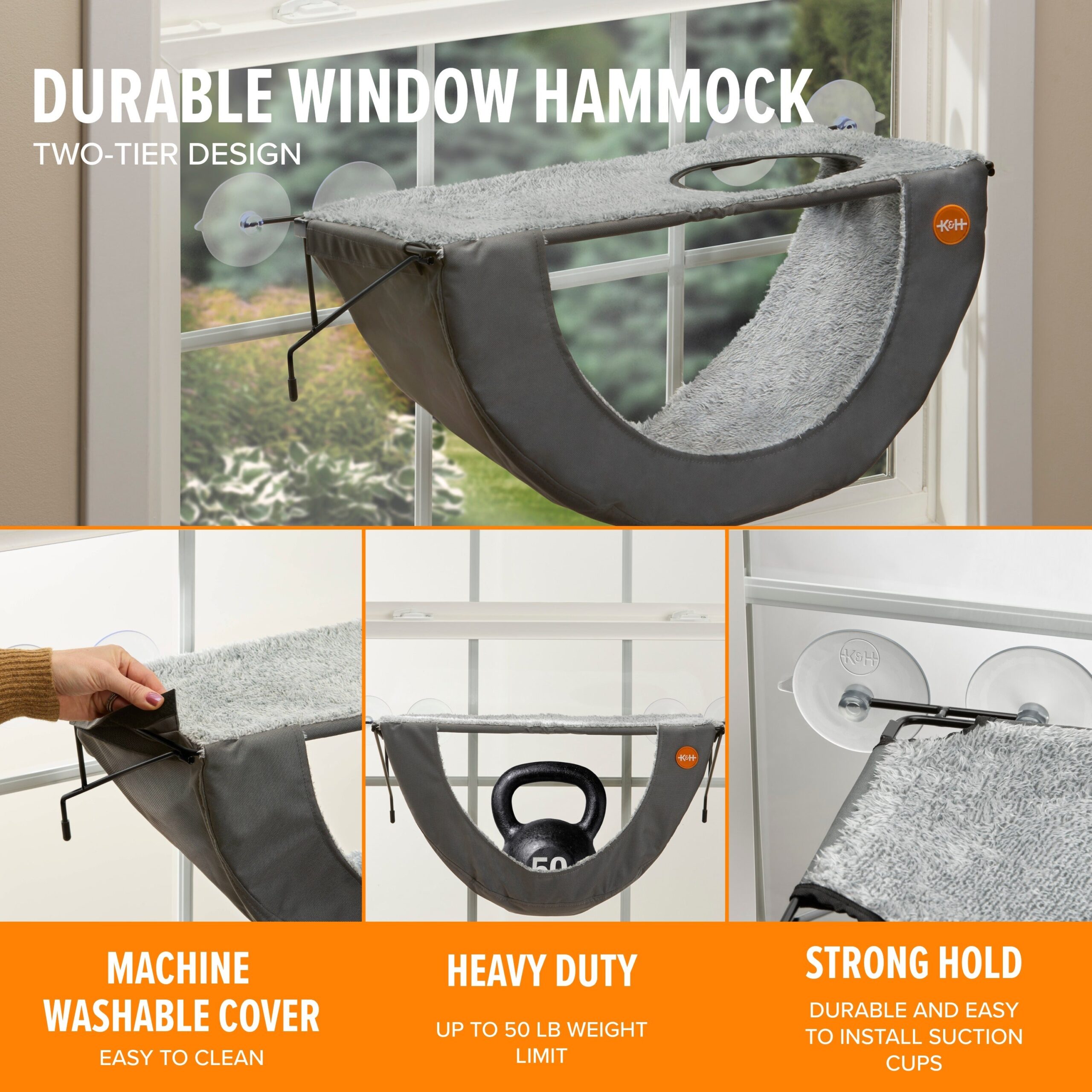 DURABLE WINDOW HAMMOCK
TWO-TIER DESIGN

K&H

K&H

50

K&H

MACHINE WASHABLE COVER
EASY TO CLEAN

HEAVY DUTY
UP TO 50 LB WEIGHT LIMIT

STRONG HOLD
DURABLE AND EASY TO INSTALL SUCTION CUPS